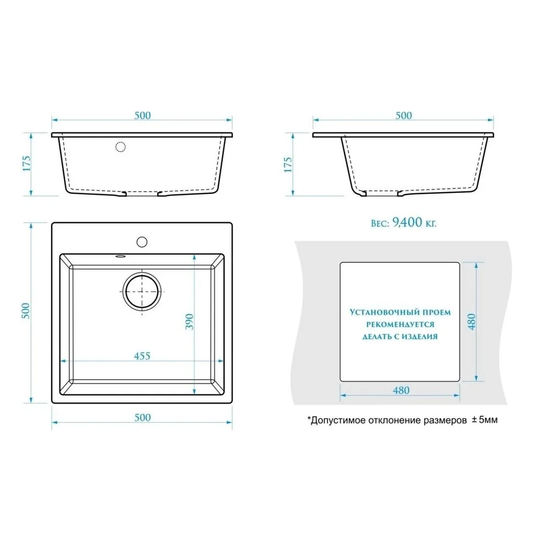 500

175

500

175

Вес: 9,400 кг.

500

390

455

500

Установочный проем рекомендуется делать с изделия

480

480

*Допустимое отклонение размеров ± 5мм