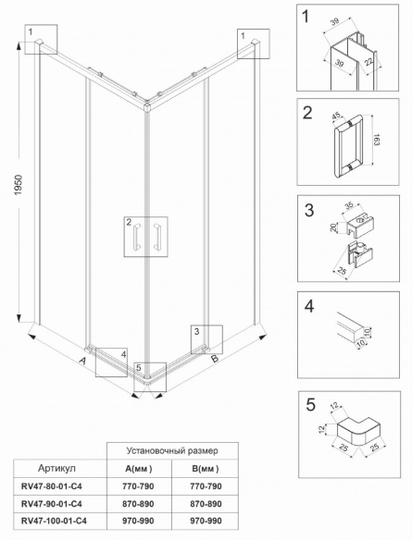 1
1
1950
2
3
4
5
A
B

1
39
39
22

2
45
163

3
35
20
25

4
10
10

5
12
12
25
25

| | Установочный размер | |
|---|---|---|
| Артикул | A(мм ) | B(мм ) |
| RV47-80-01-C4 | 770-790 | 770-790 |
| RV47-90-01-C4 | 870-890 | 870-890 |
| RV47-100-01-C4 | 970-990 | 970-990 |