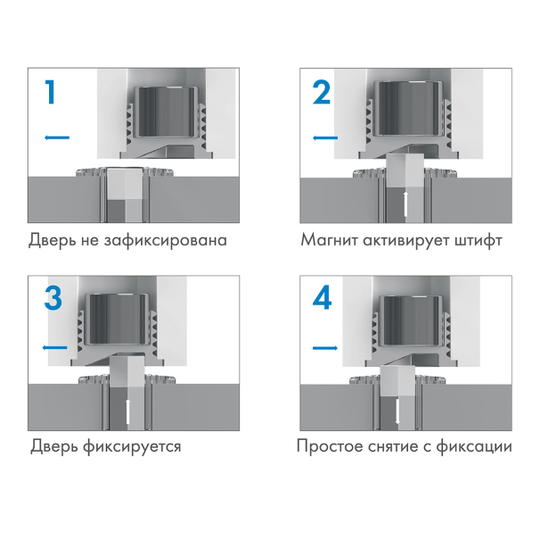 1

Дверь не зафиксирована

2

Магнит активирует штифт

3

Дверь фиксируется

4

Простое снятие с фиксации