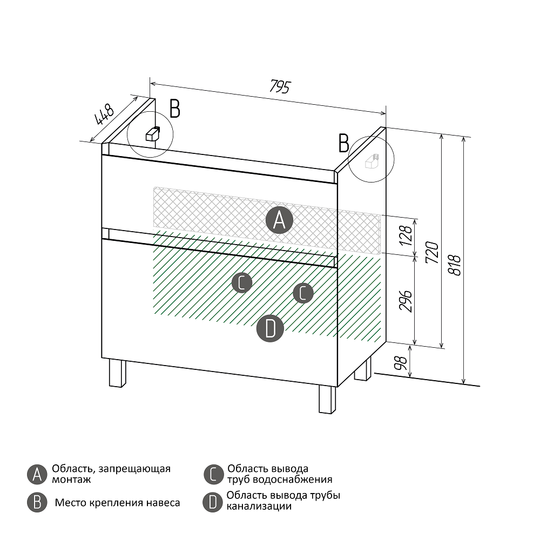 795

448

B

B

A

C

C

D

128

296

98

720

818

A Область, запрещающая монтаж

B Место крепления навеса

C Область вывода труб водоснабжения

D Область вывода трубы канализации