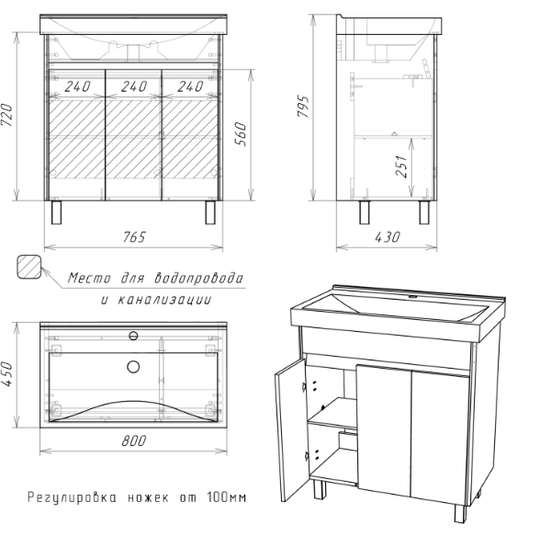 720

240 240 240

560

765

795

251

430

Место для водопровода и канализации

450

800

Регулировка ножек от 100мм